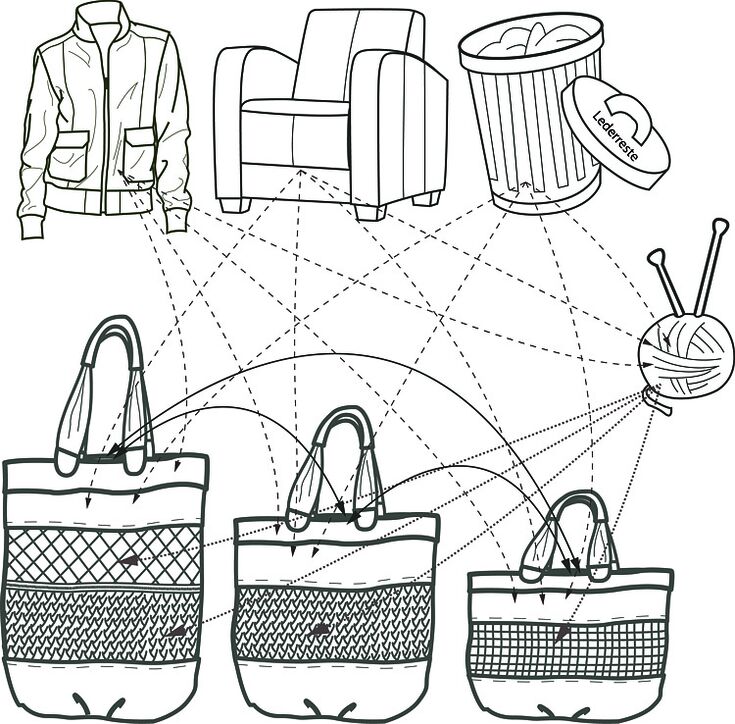 Lederreste